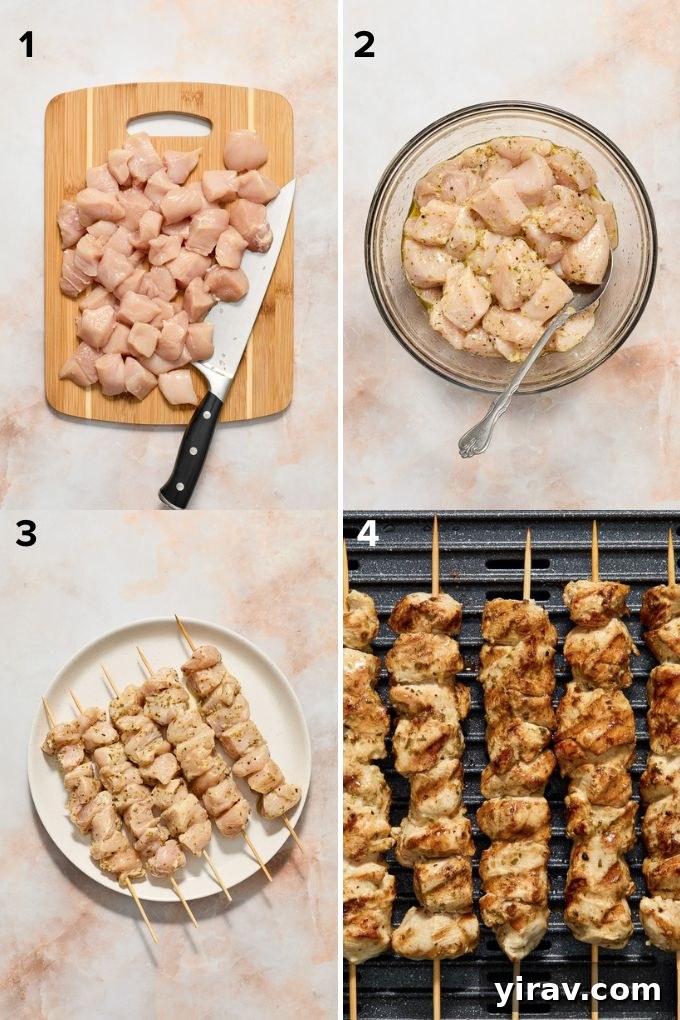 1

2

3

4

yirav.com