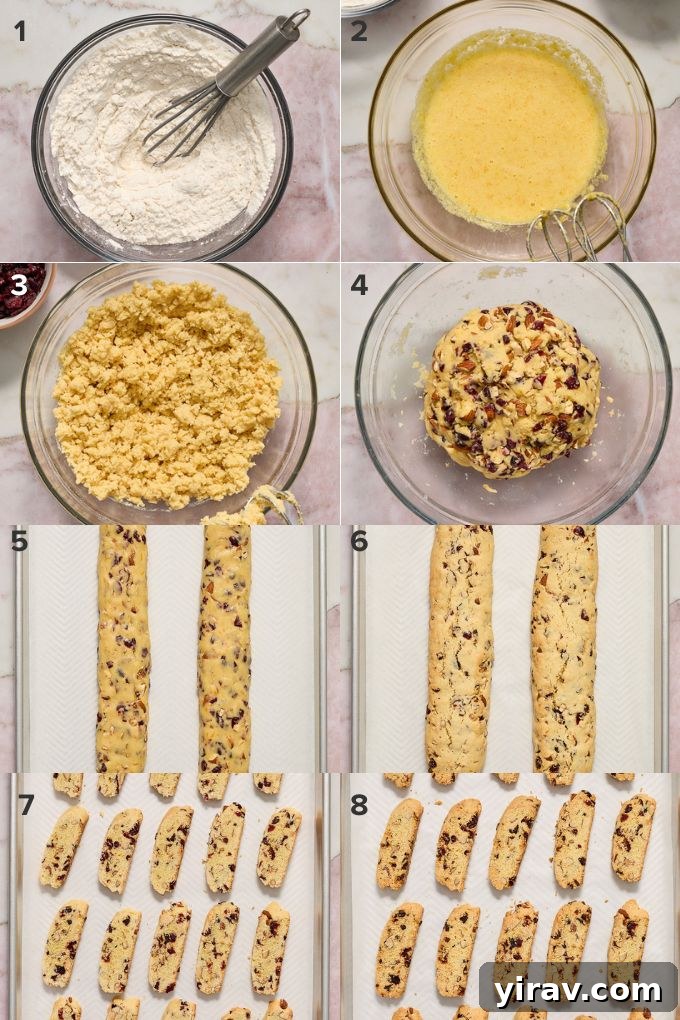 1
2
3
4
5
6
7
8
yirav.com